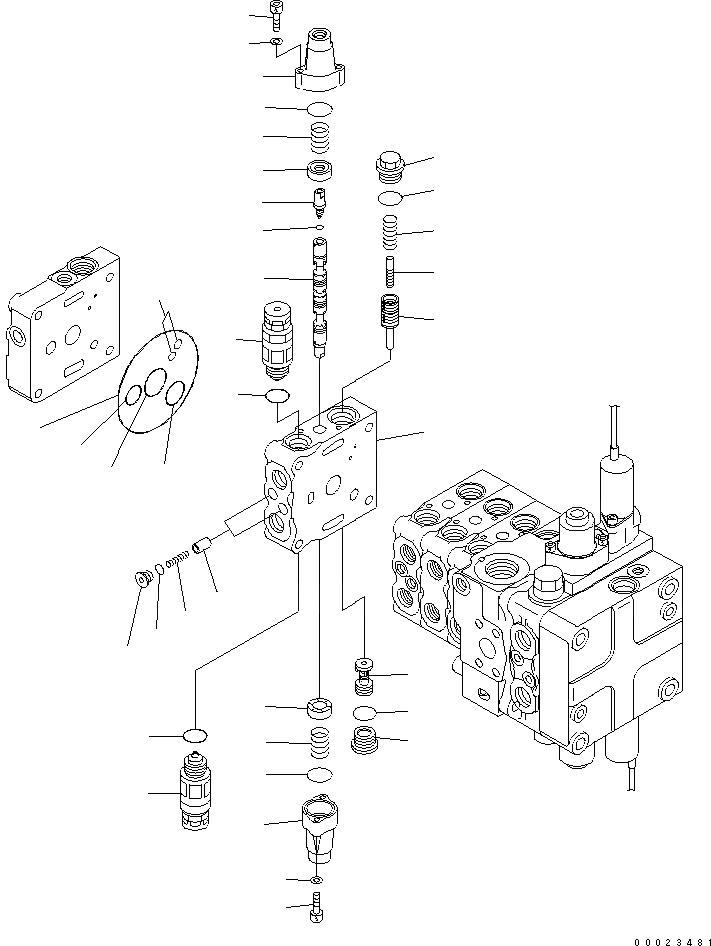 00023481