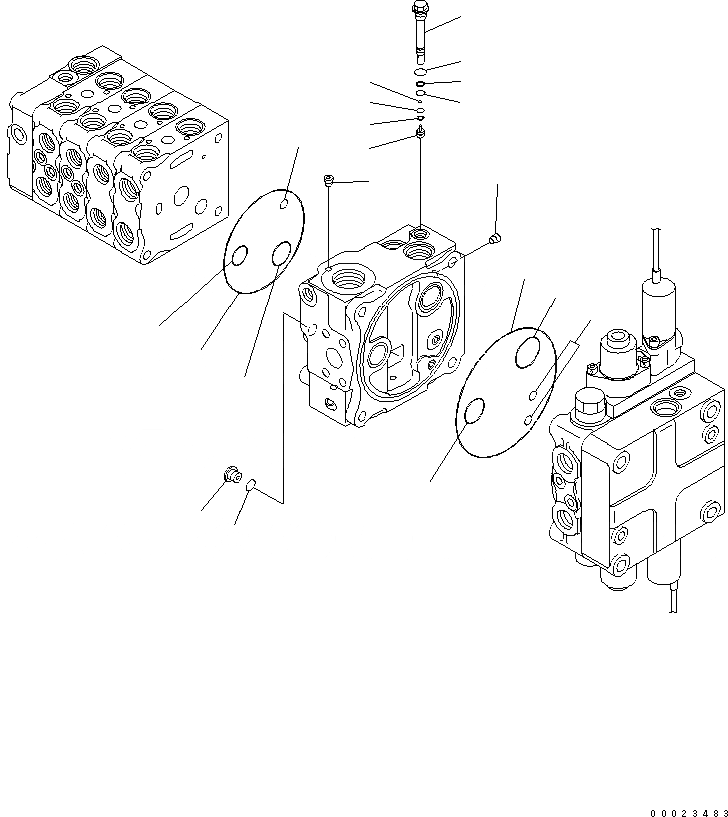 00023483