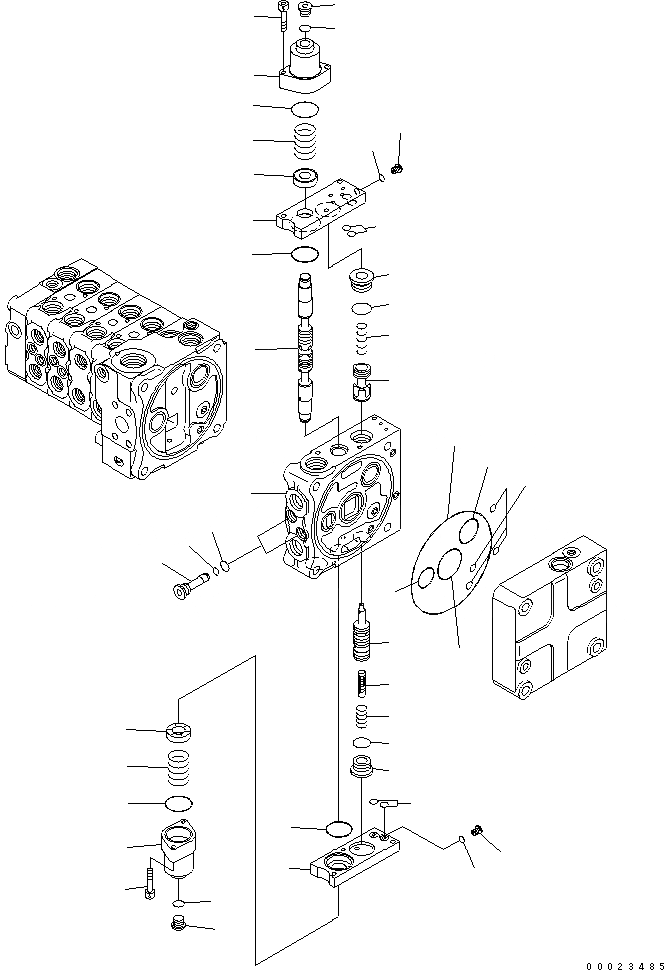 00023485