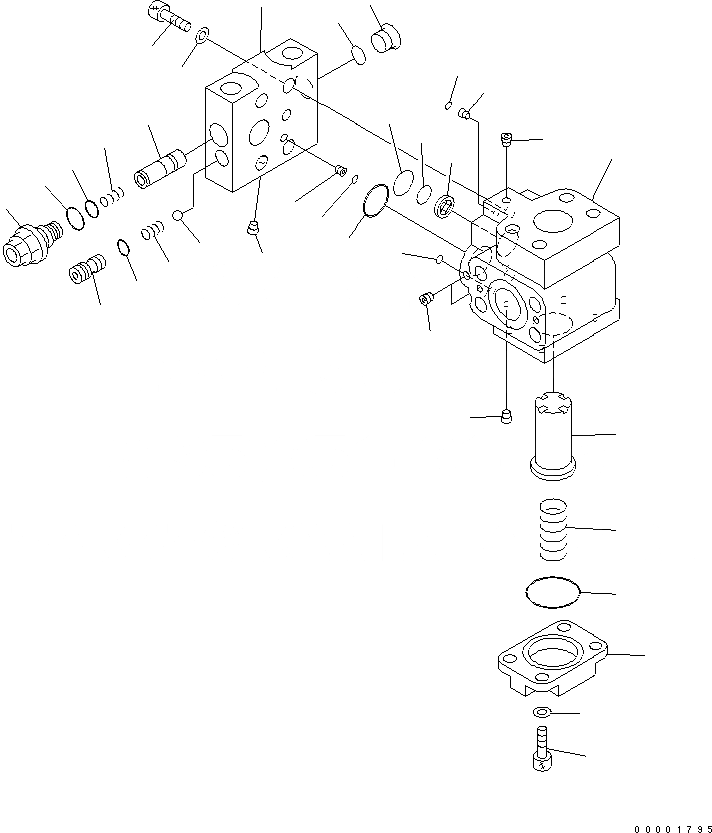 00001795