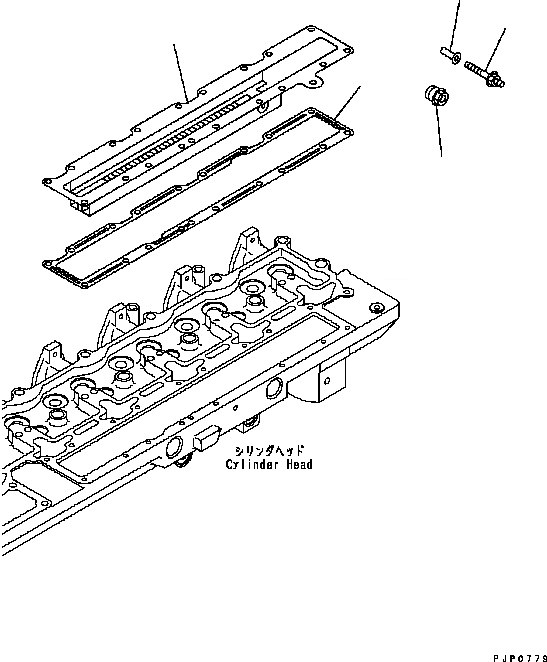 シリンダヘッド
Cylinder Head

PJP0779