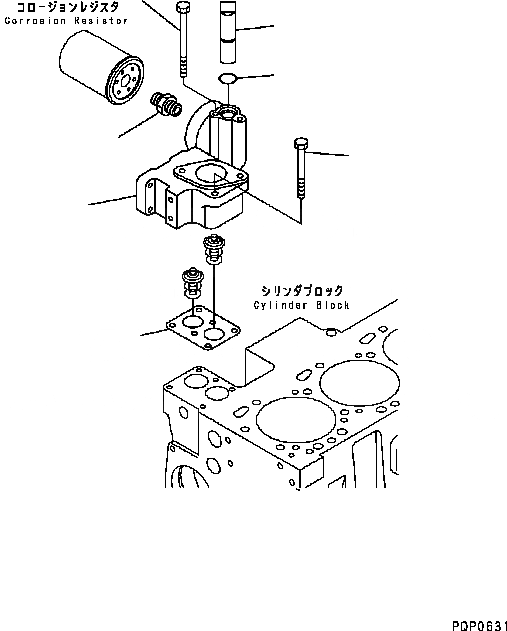 コロージョンレジスタ
Corrosion Resistor

シリンダブロック
Cylinder Block

PQP0631