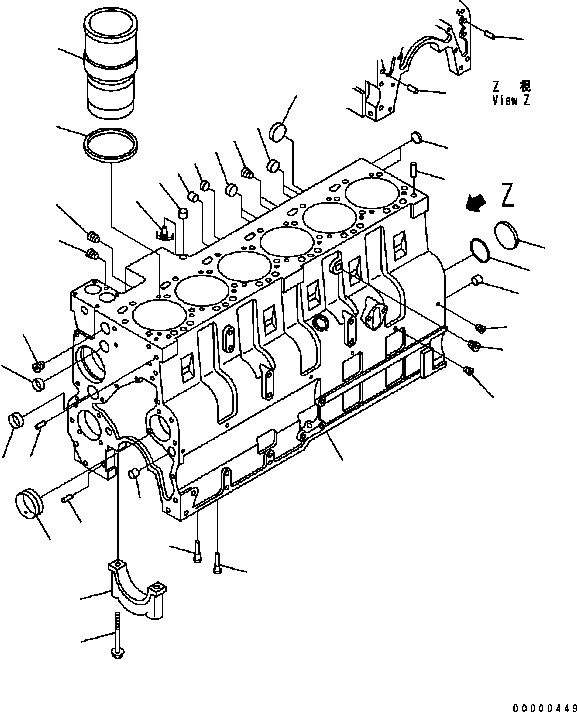 Z 視
View Z

Z

00000449