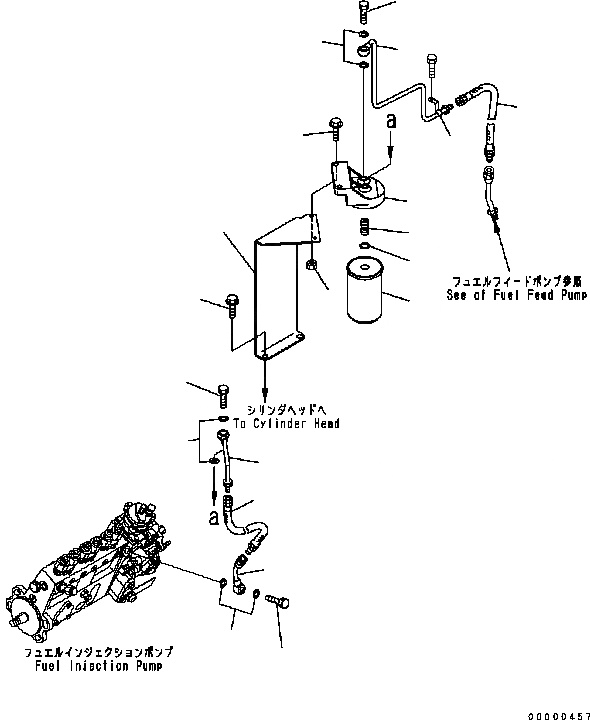 a

フュエルフィードポンプ参照
See of Fuel Feed Pump

シリンダヘッドへ
To Cylinder Head

a

フュエルインジェクションポンプ
Fuel Injection Pump

00000457