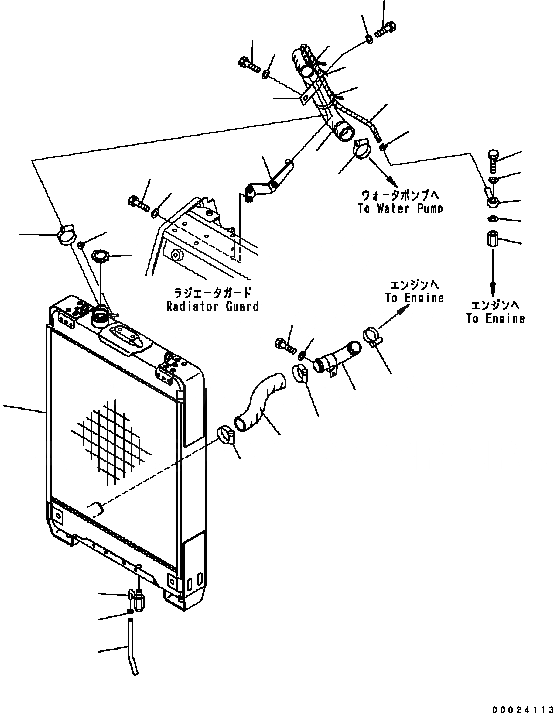 ウォータポンプへ
To Water Pump

ラジエータガード
Radiator Guard

エンジンへ
To Engine

エンジンへ
To Engine

D0024113