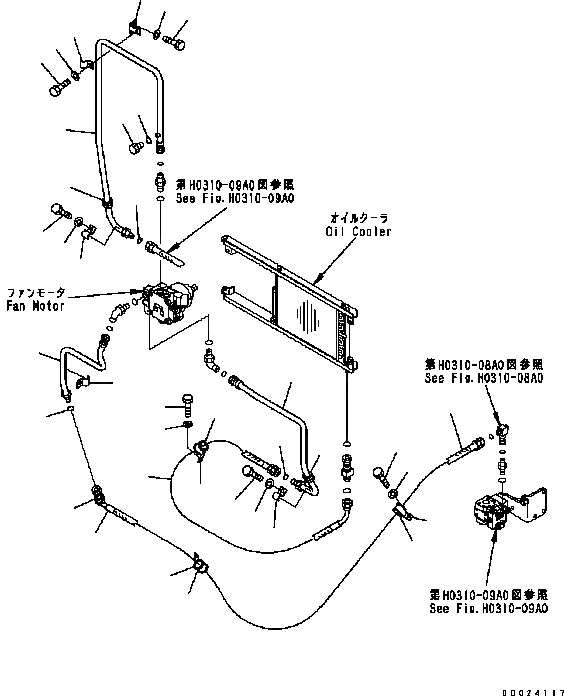 第H0310-09A0図参照
See Fig.H0310-09A0

オイルクーラ
Oil Cooler

ファンモータ
Fan Motor

第H0310-08A0図参照
See Fig.H0310-08A0

第H0310-09A0図参照
See Fig.H0310-09A0

00024117