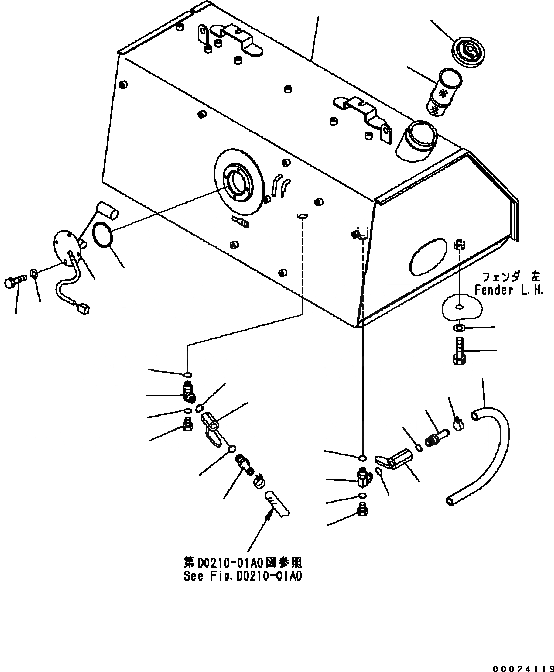 フェンダ 左
Fender L.H.

第D0210-01A0図参照
See Fig.D0210-01A0

00024119