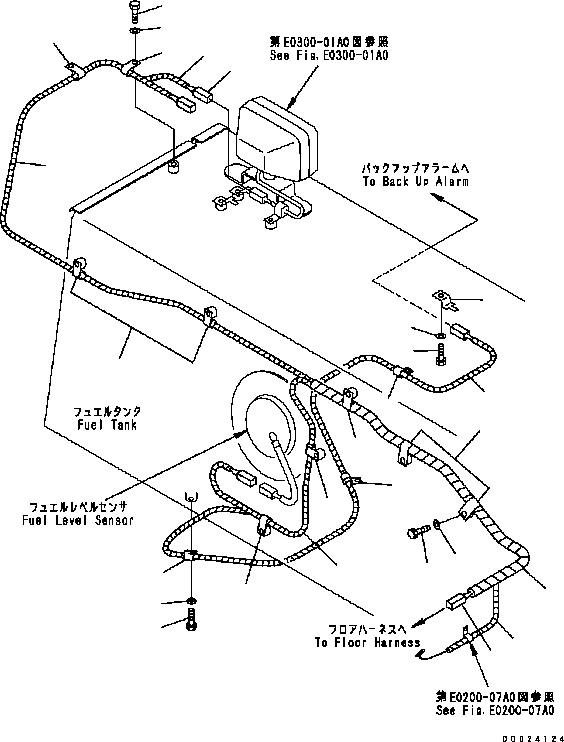 第E0300-01A0図参照
See Fig. E0300-01A0

バックアップアラームへ
To Back Up Alarm

フュエルタンク
Fuel Tank

フュエルレベルセンサ
Fuel Level Sensor

フロアハーネスへ
To Floor Harness

第E0200-07A0図参照
See Fig. E0200-07A0

D0024124