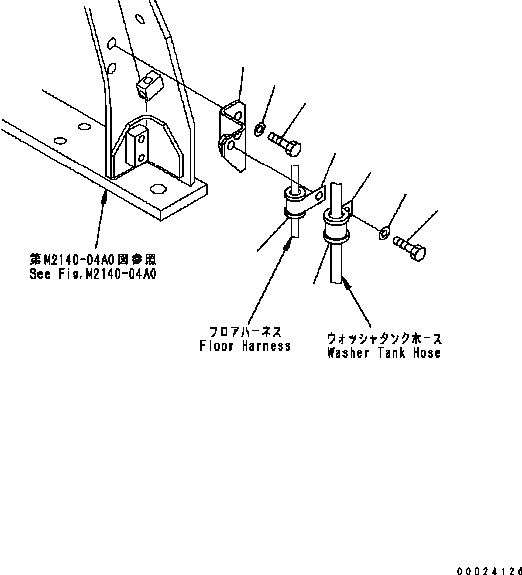 第M2140-04A0図参照
See Fig.M2140-04A0

フロアハーネス
Floor Harness

ウォッシャタンクホース
Washer Tank Hose

00024126