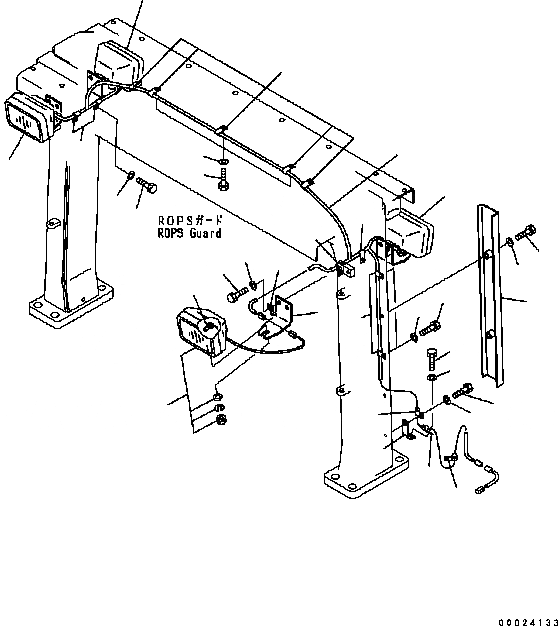 ROPSガード
ROPS Guard

00024133