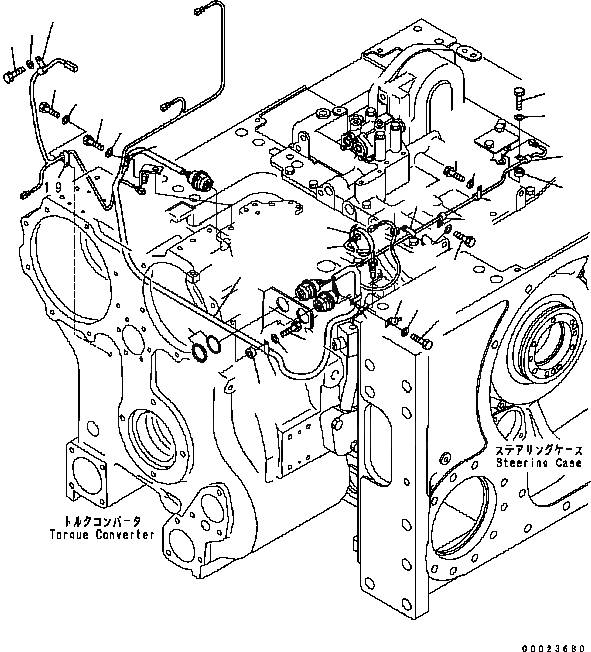 19

ステアリングケース
Steering Case

トルクコンバータ
Torque Converter

00023680