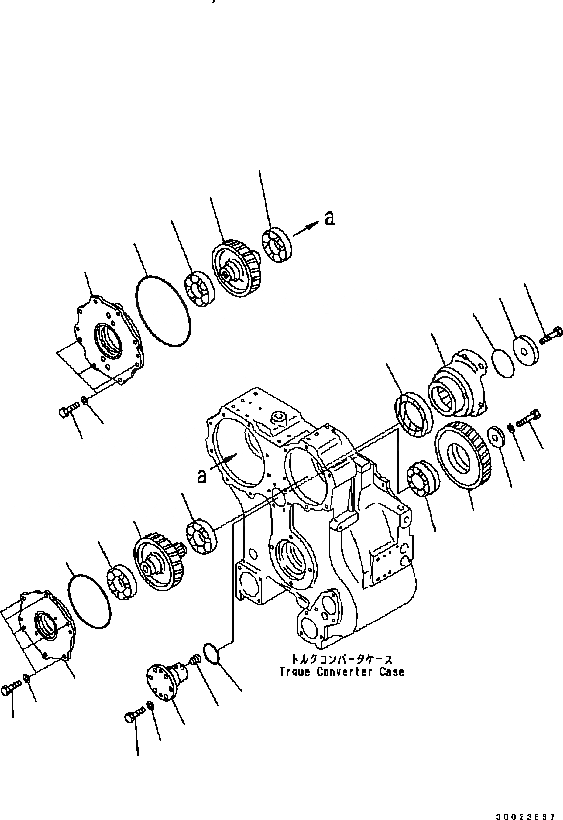 a

a

トルクコンバータケース
Trque Converter Case

30022E97