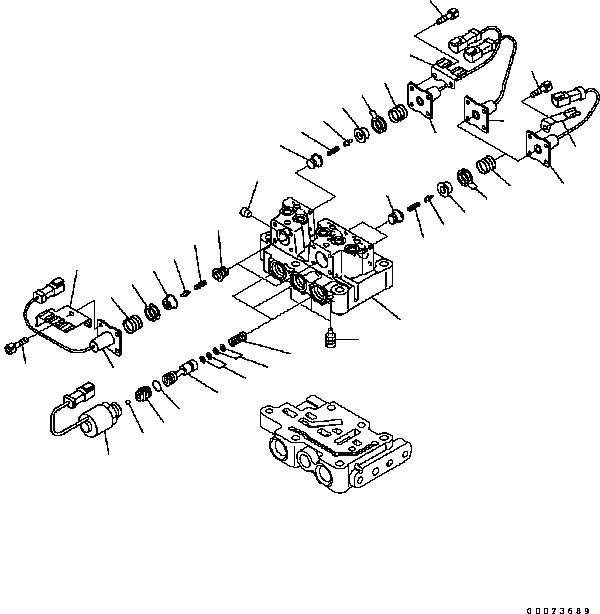 00073689