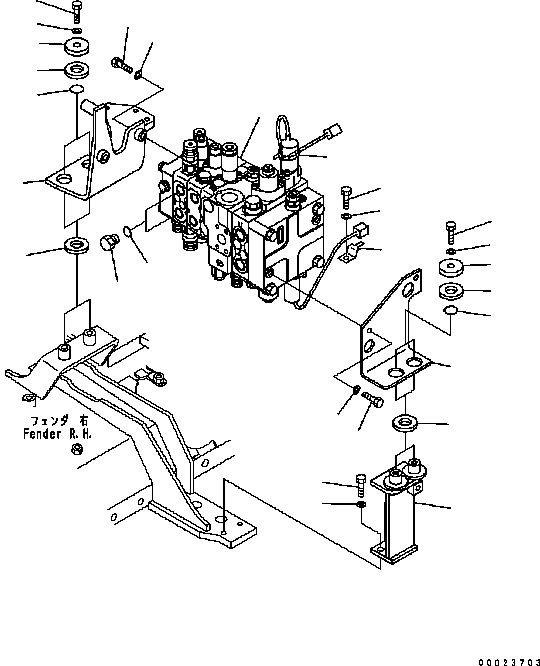 フェンダ 右
Fender R.H.

00023703