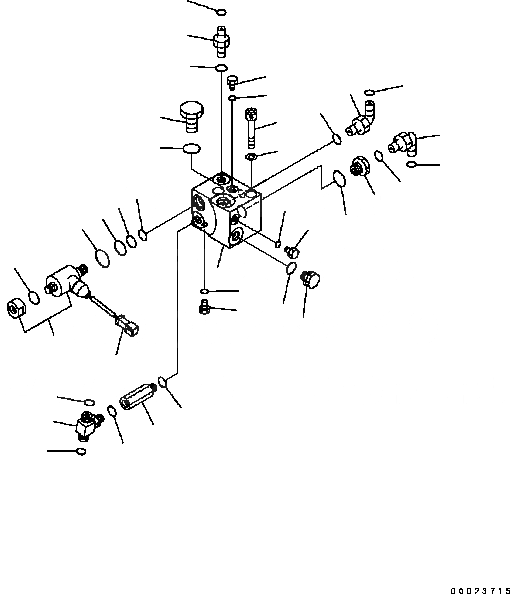 00023715