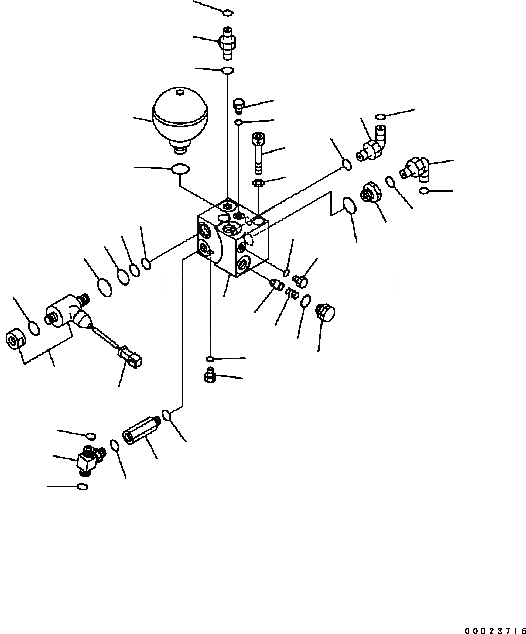 00023716