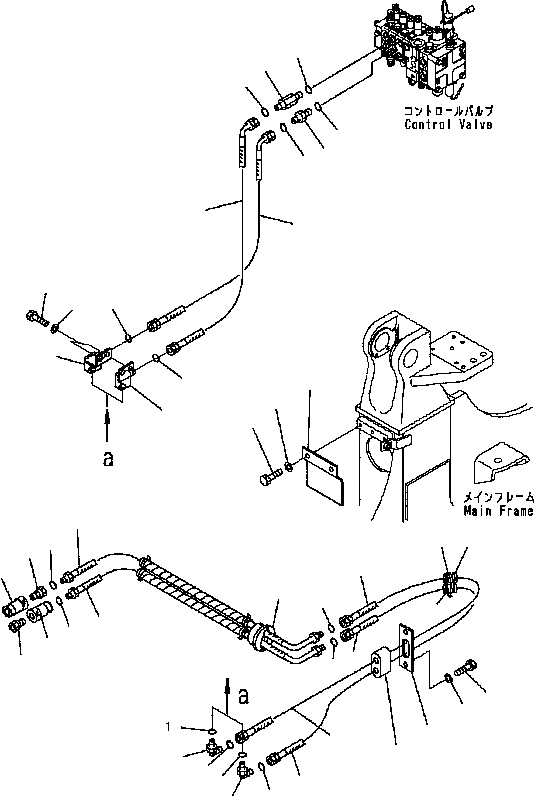 コントロールバルブ
Control Valve

a

メインフレーム
Main Frame

a

1