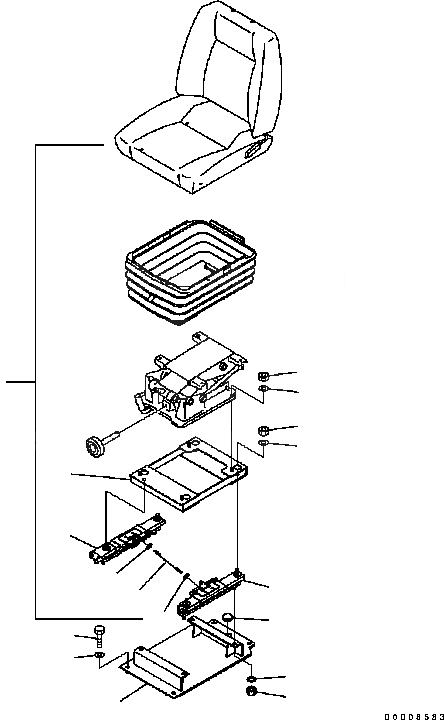 00008583