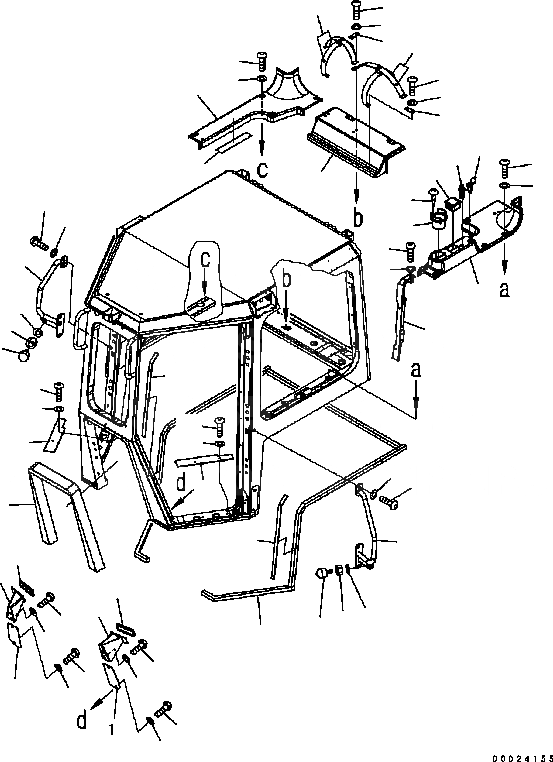 c
b
a
c
b
a
d
d
1
00024155