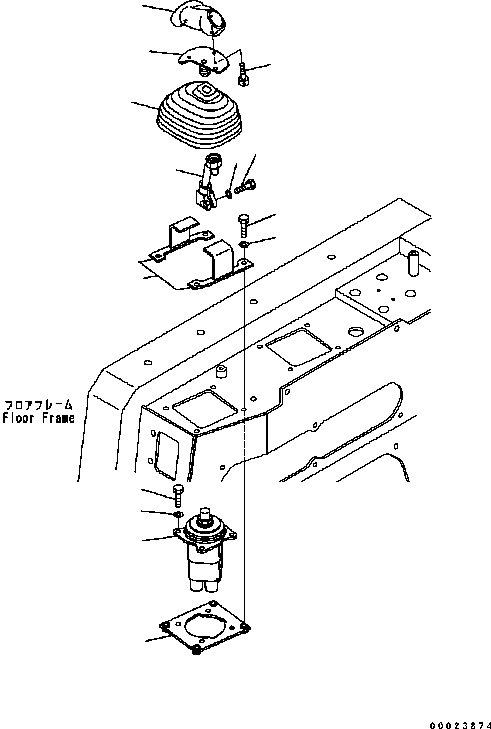 フロアフレーム
Floor Frame

00023874