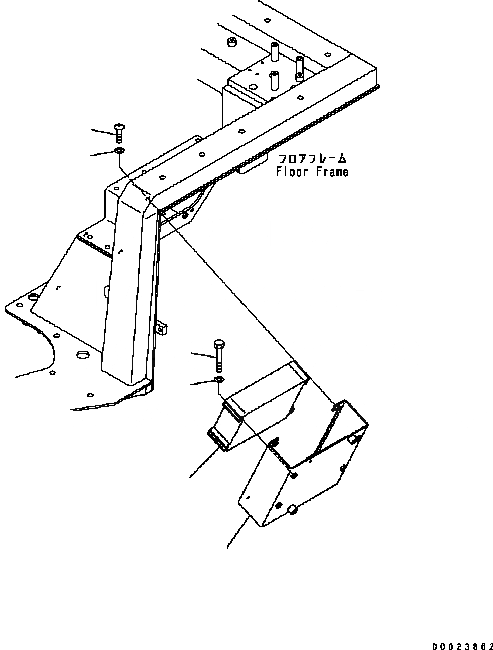 フロアフレーム
Floor Frame

D0023862