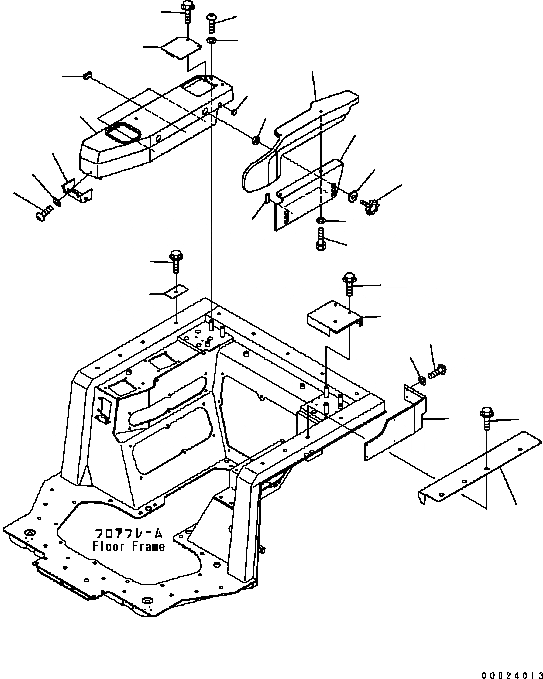 フロアフレーム
Floor Frame

00024013