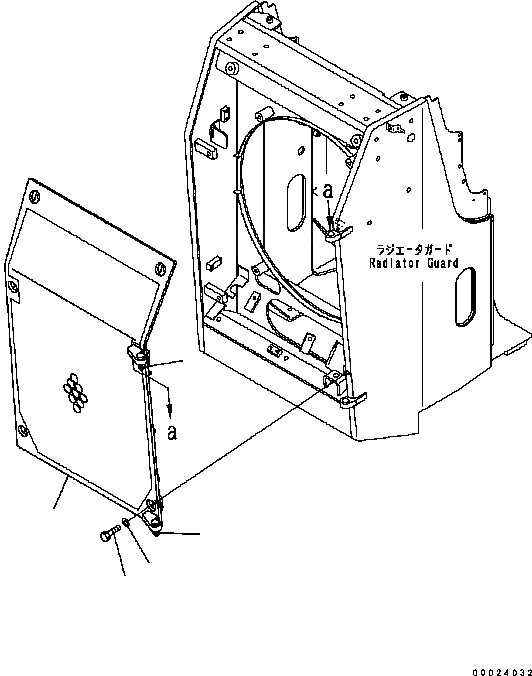 a
ラジエータガード
Radiator Guard
a
00024032