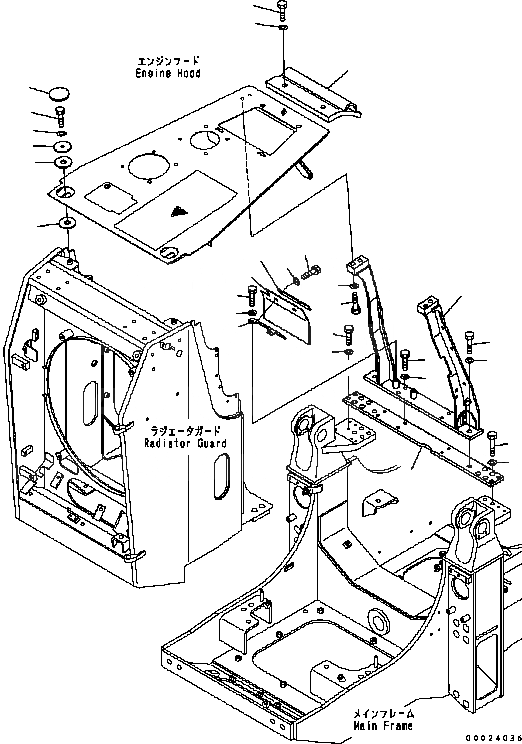 エンジンフード
Engine Hood

ラジエータガード
Radiator Guard

メインフレーム
Main Frame

00024036