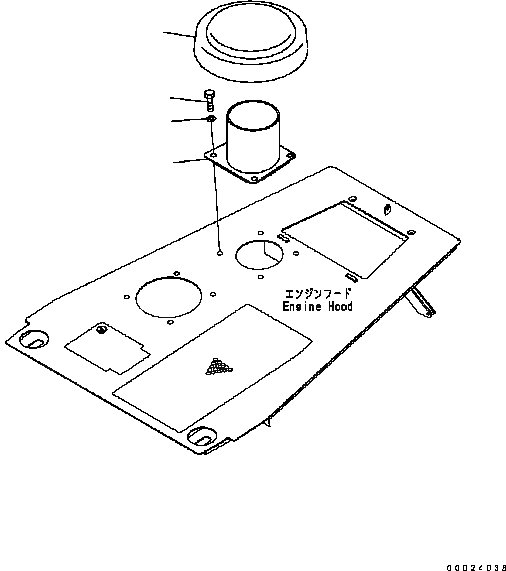 エンジンフード
Engine Hood

00024038