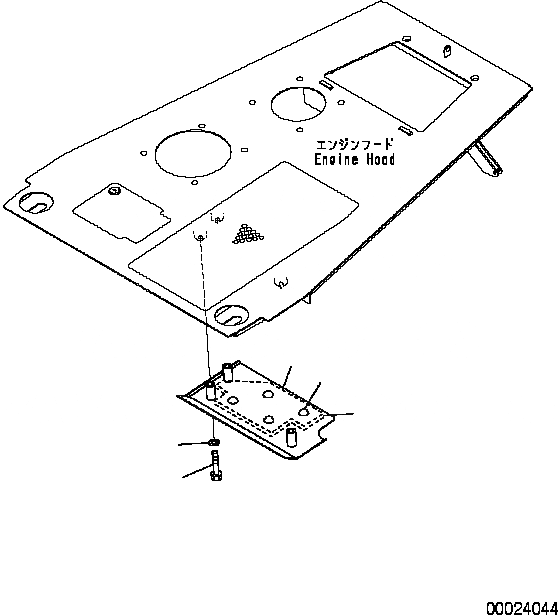 エンジンフード
Engine Hood

00024044