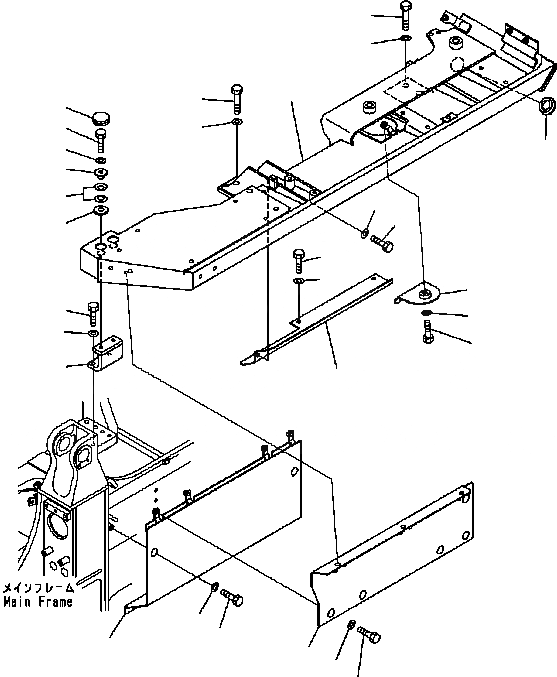 メインフレーム
Main Frame