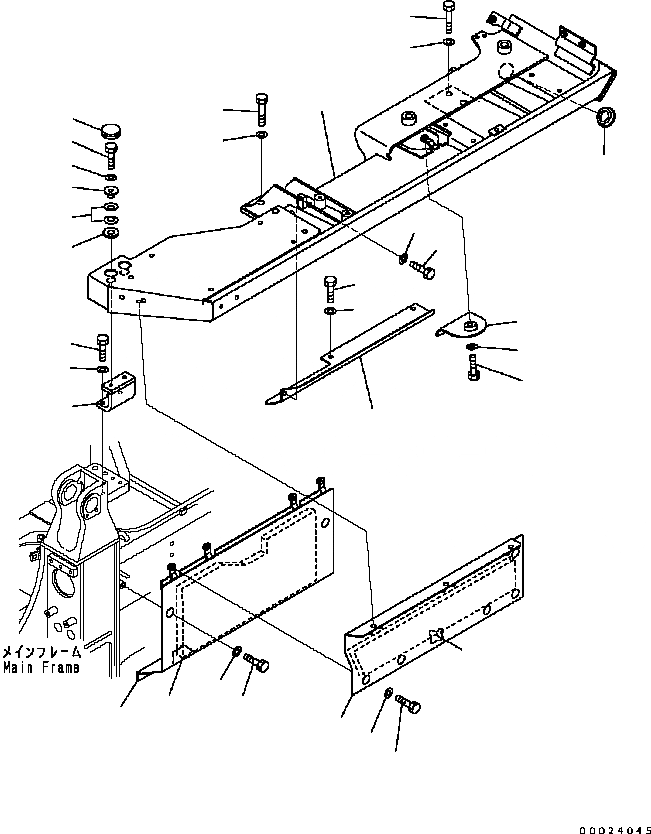 メインフレーム
Main Frame

00024045