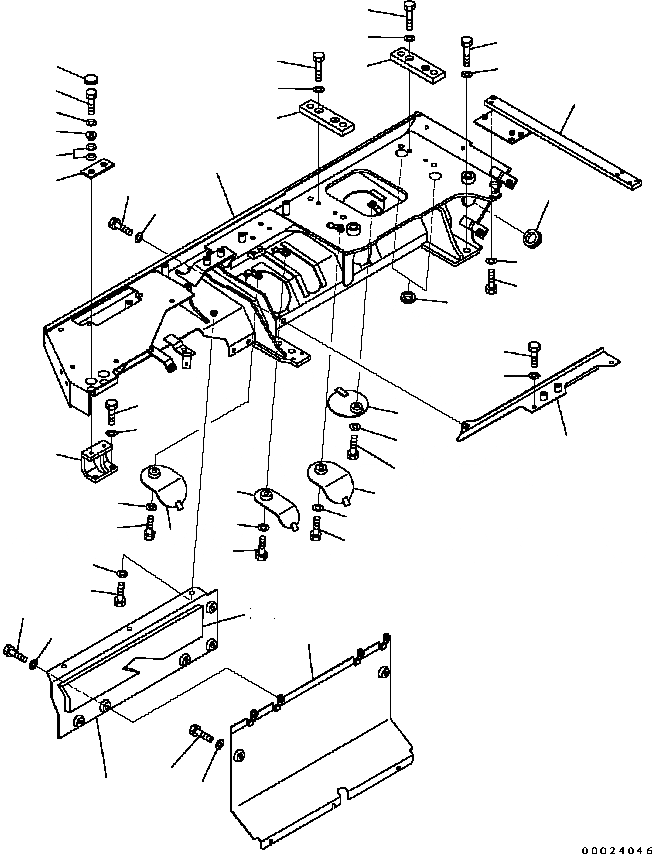 00024046