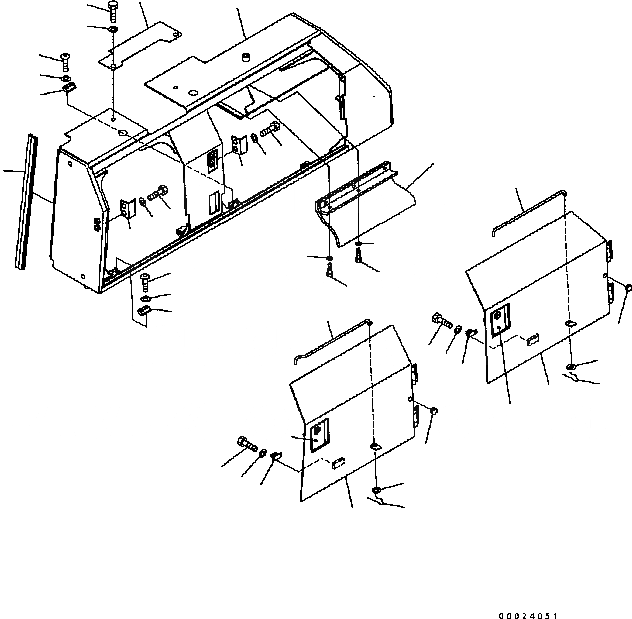 00024051