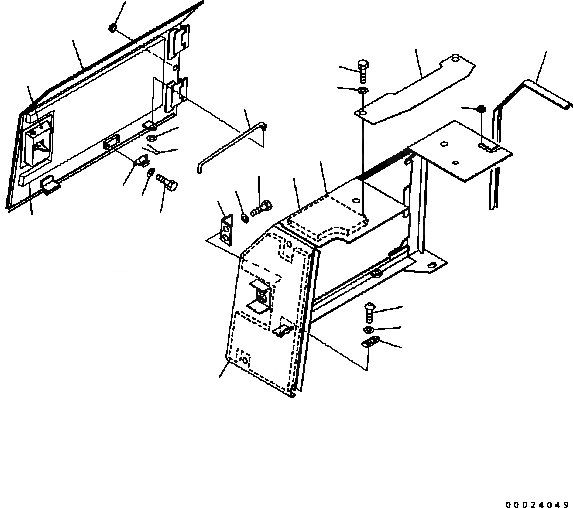 00024049