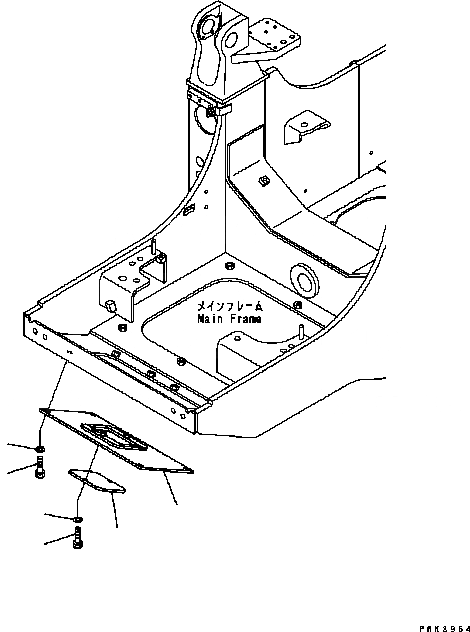 メインフレーム
Main Frame

PAK3964