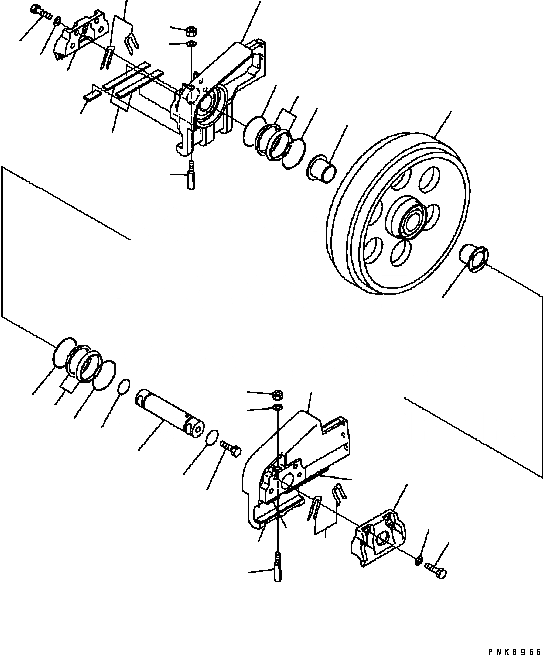 PNK8966