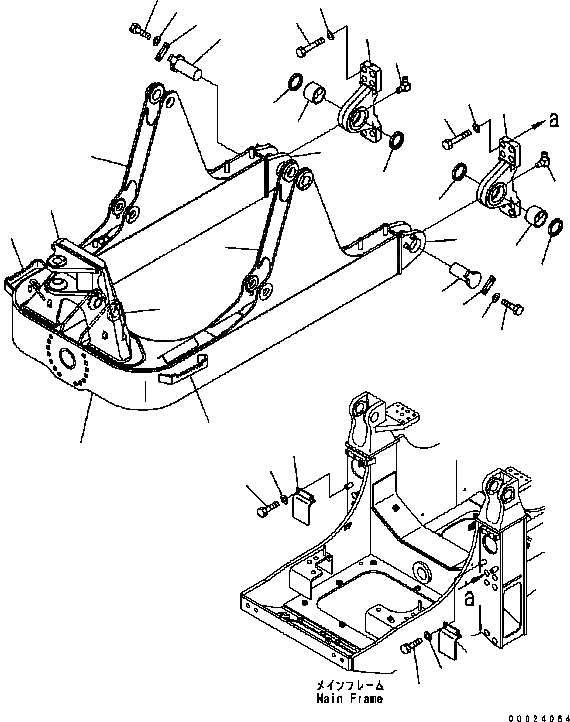 a

a

メインフレーム
Main Frame

00024064