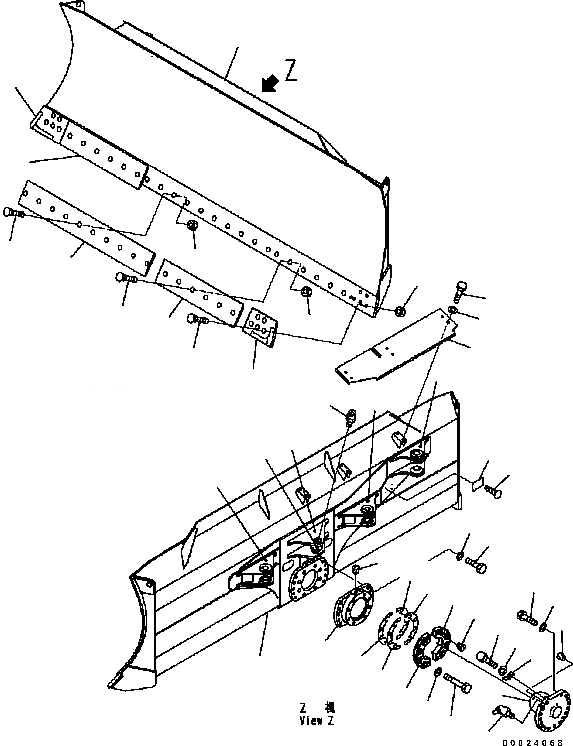 Z

Z 視
View Z

00024068