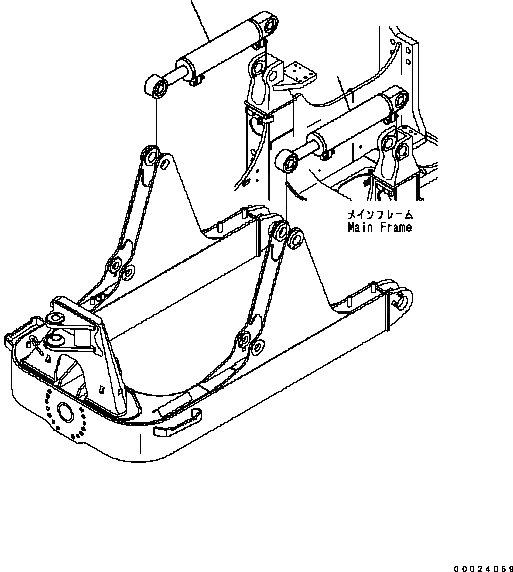 メインフレーム
Main Frame

00024069