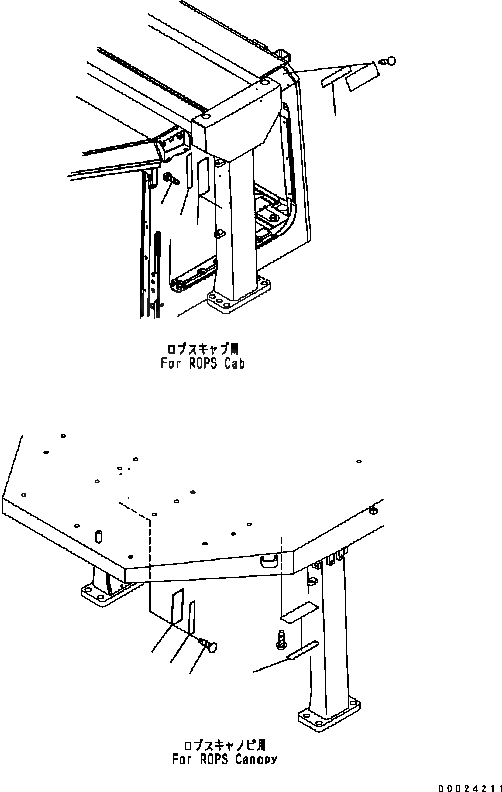 ロプスキャブ用
For ROPS Cab

ロプスキャノピ用
For ROPS Canopy

D0024211