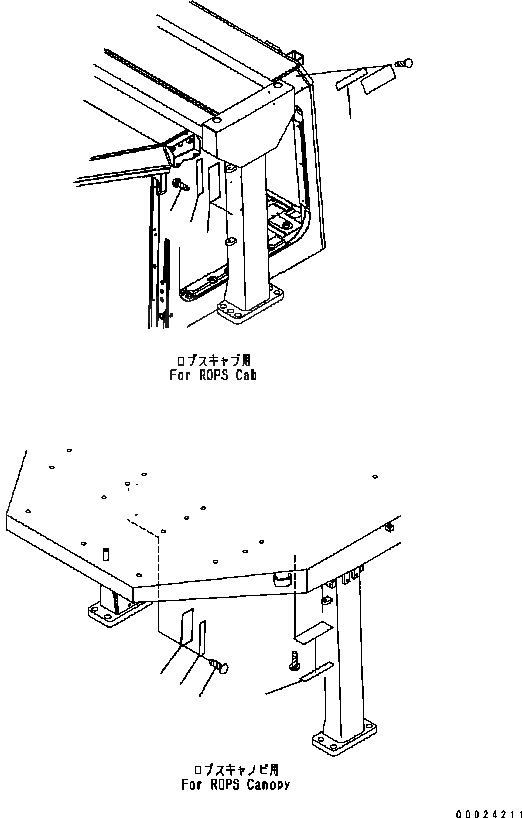 ロプスキャブ用
For ROPS Cab

ロプスキャノピ用
For ROPS Canopy

00024211