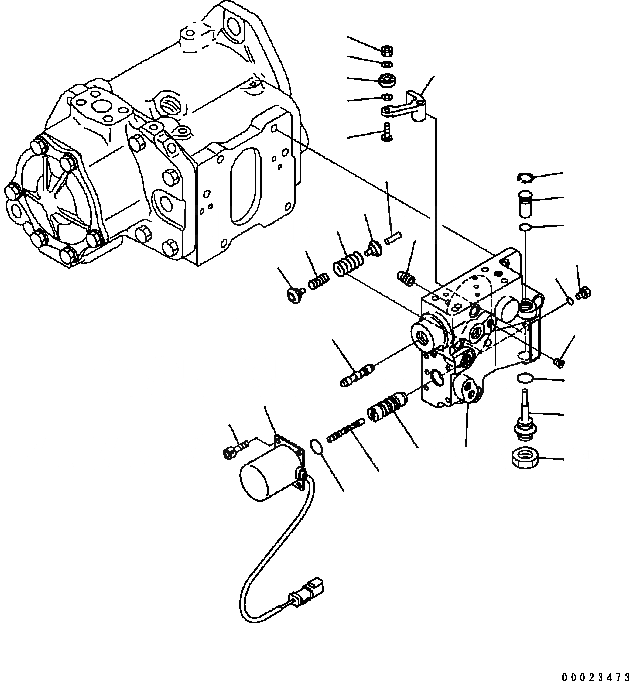 00023473