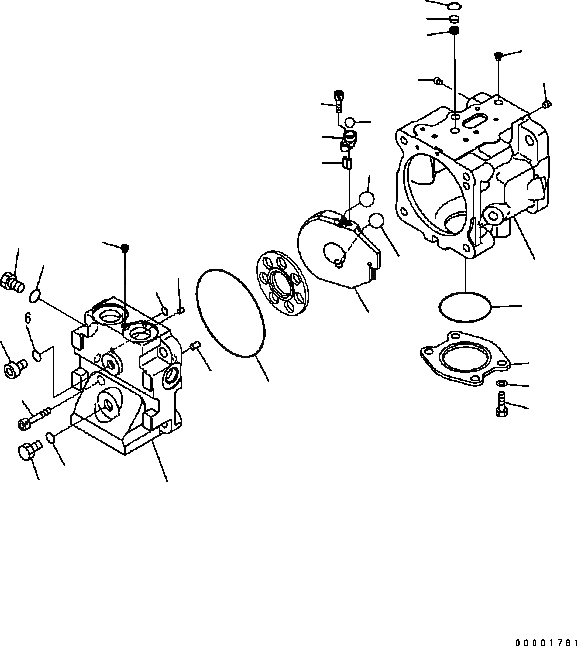 6

00001781