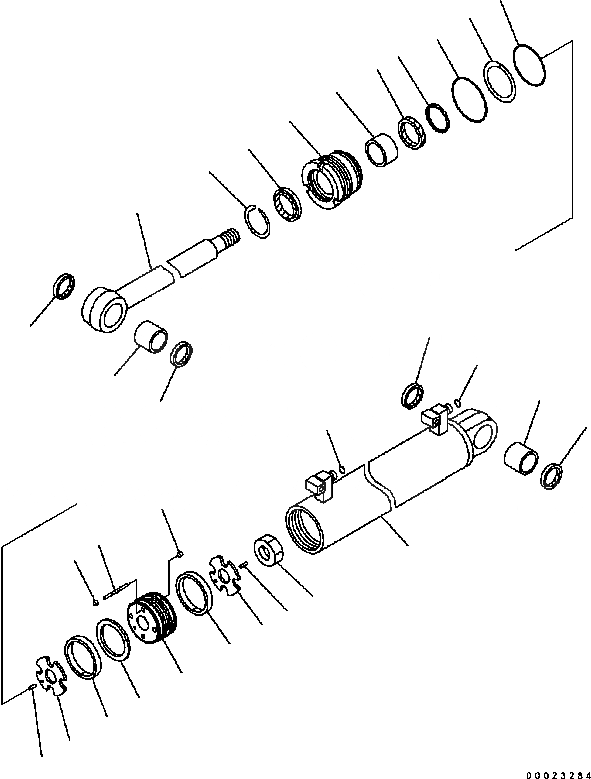 00023284