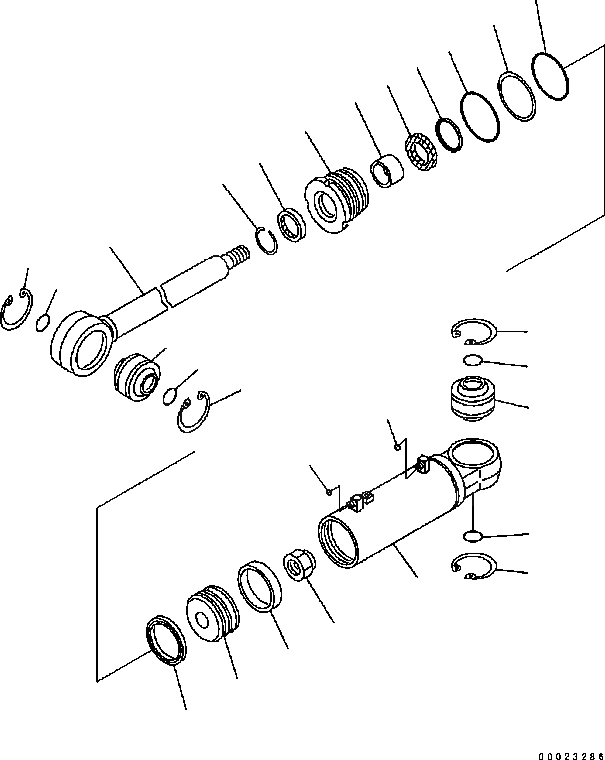 00023286