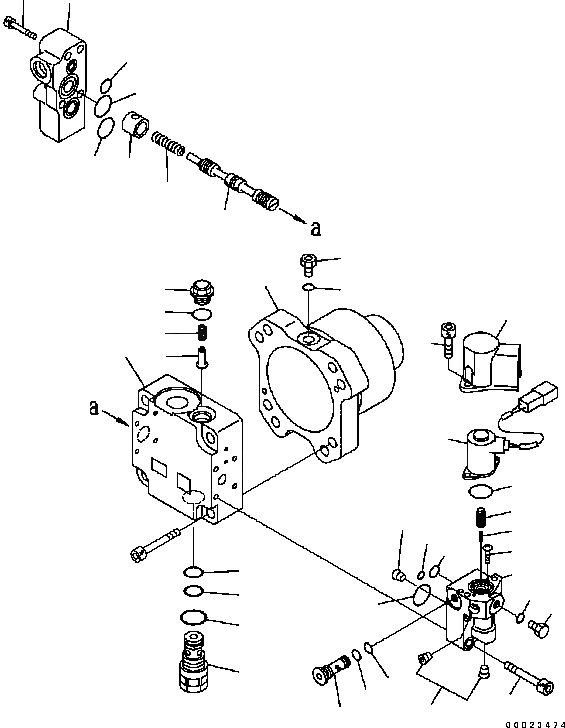 a

a

00023474