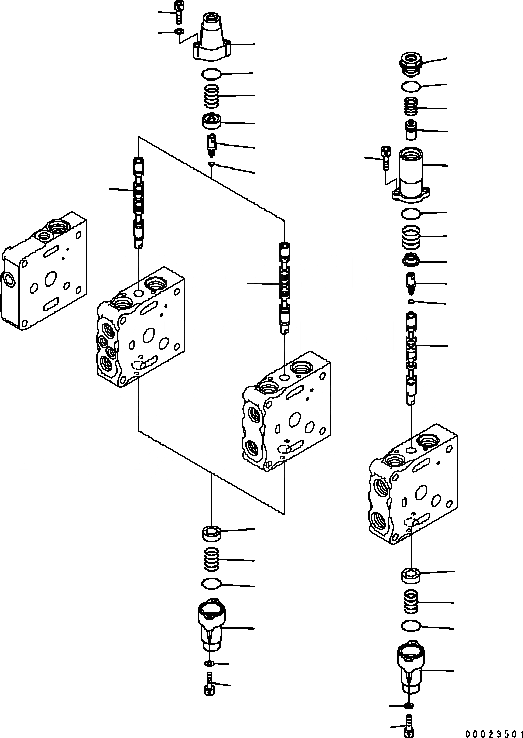 00023501