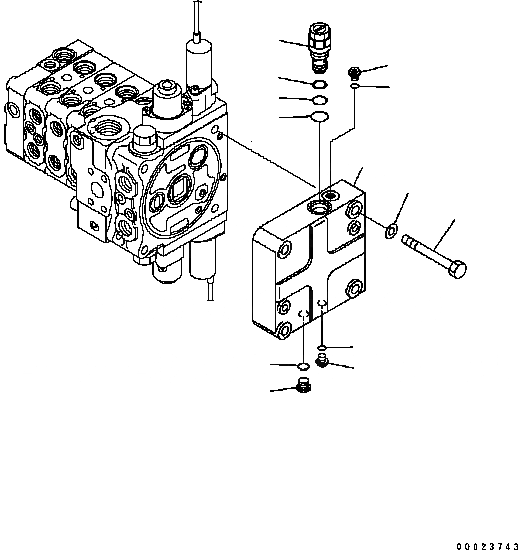 00023743