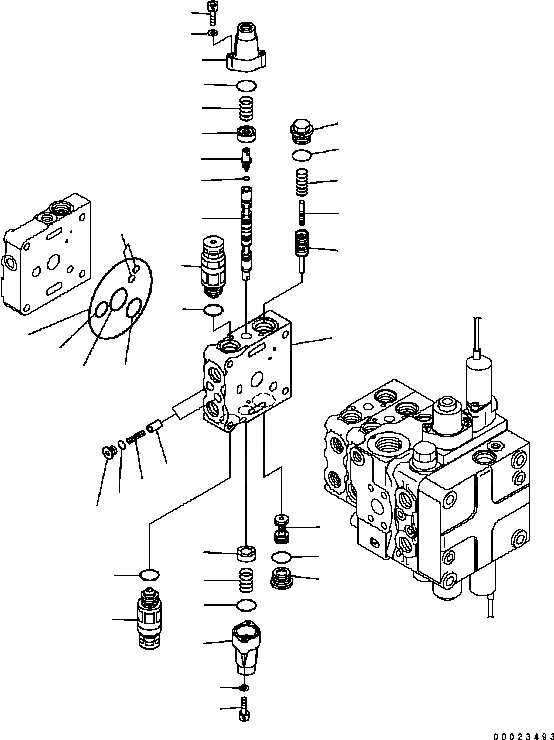 00023493